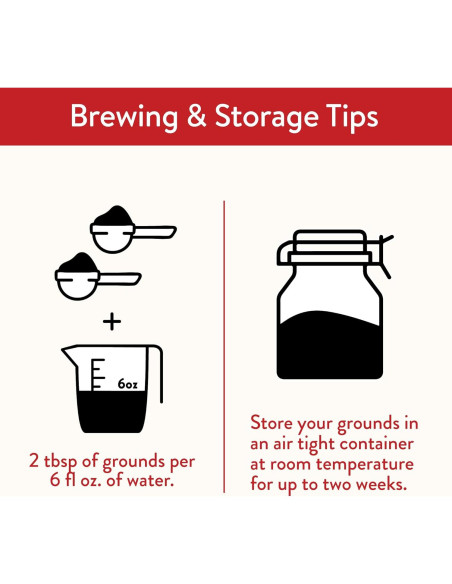 Brewing & Storage Tips

+

6oz

2 tbsp of grounds per 6 fl oz. of water.

Store your grounds in an air tight container at room temperature for up to two weeks.