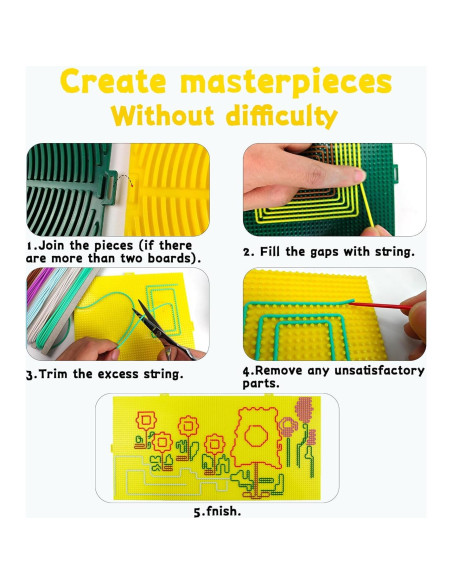 Create masterpieces
Without difficulty

1.Join the pieces (if there are more than two boards).

2. Fill the gaps with string.

3.Trim the excess string.

4.Remove any unsatisfactory parts.

5.fnish.