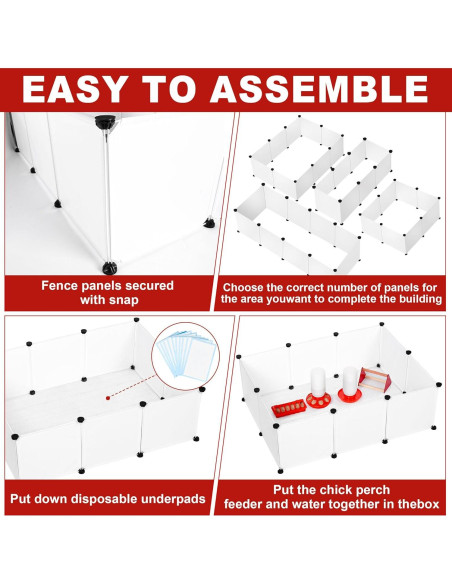 EASY TO ASSEMBLE

Fence panels secured with snap

Choose the correct number of panels for the area youwant to complete the building

Put down disposable underpads

Put the chick perch feeder and water together in thebox