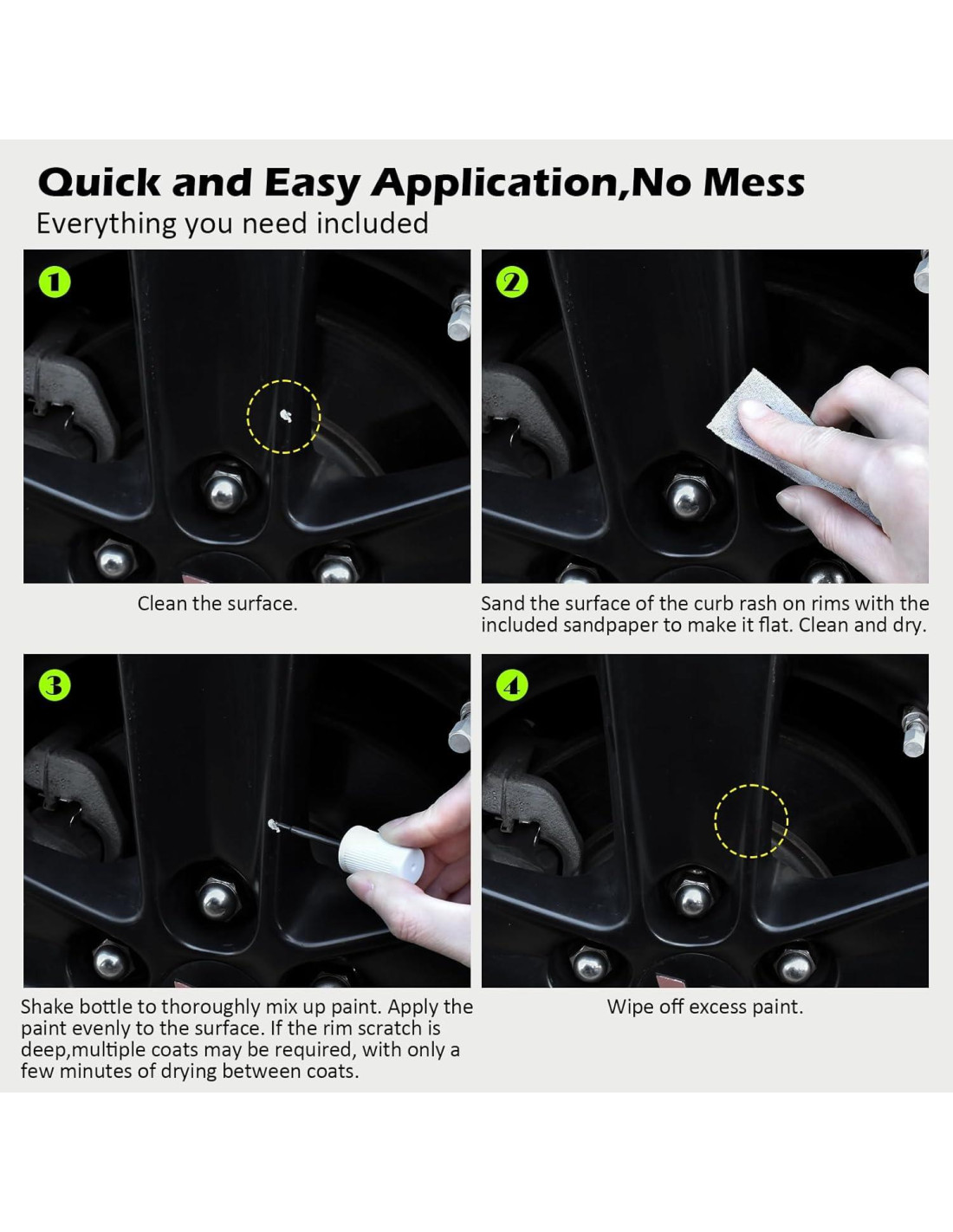 Quick and Easy Application,No Mess
Everything you need included

1

Clean the surface.

2

Sand the surface of the curb rash on rims with the included sandpaper to make it flat. Clean and dry.

3

Shake bottle to thoroughly mix up paint. Apply the paint evenly to the surface. If the rim scratch is deep,multiple coats may be required, with only a few minutes of drying between coats.

4

Wipe off excess paint.