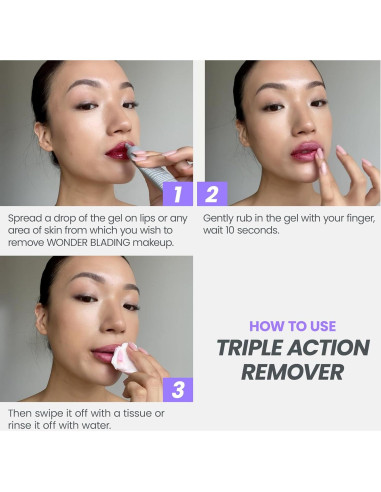 1

Spread a drop of the gel on lips or any area of skin from which you wish to remove WONDER BLADING makeup.

2

Gently rub in the gel with your finger, wait 10 seconds.

3

Then swipe it off with a tissue or rinse it off with water.

HOW TO USE
TRIPLE ACTION REMOVER