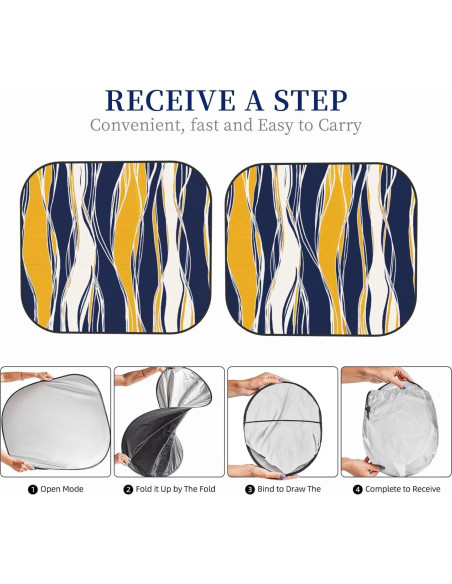 RECEIVE A STEP
Convenient, fast and Easy to Carry

1 Open Mode
2 Fold it Up by The Fold
3 Bind to Draw The
4 Complete to Receive