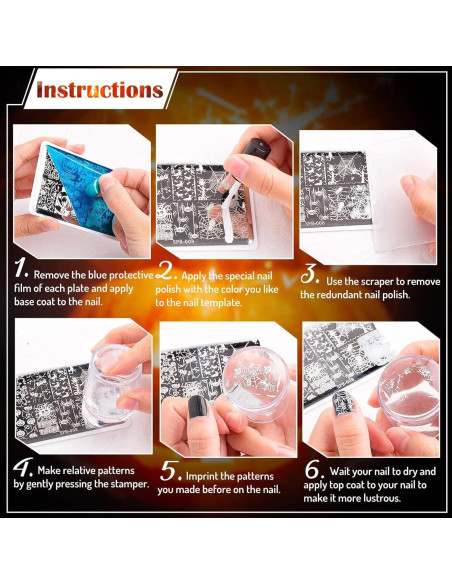 Instructions

1. Remove the blue protective film of each plate and apply base coat to the nail.

2. Apply the special nail polish with the color you like to the nail template.

3. Use the scraper to remove the redundant nail polish.

4. Make relative patterns by gently pressing the stamper.

5. Imprint the patterns you made before on the nail.

6. Wait your nail to dry and apply top coat to your nail to make it more lustrous.