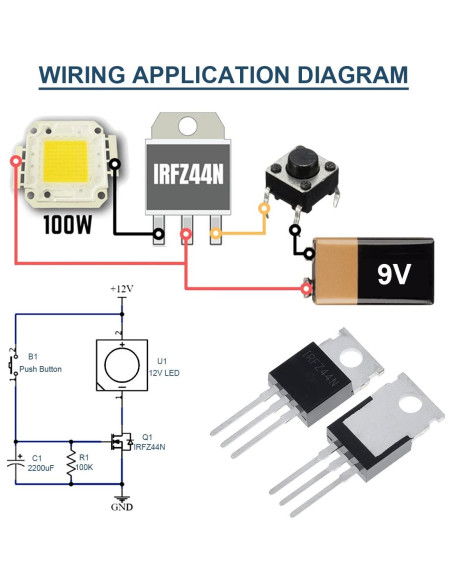 WIRING APPLICATION DIAGRAM

100W

IRFZ44N

9V

+12V

2

1

B1
Push Button

2
+
U1
12V LED
−
1

Q1
IRFZ44N

+
C1
2200uF

R1
100K

GND

IRFZ44N