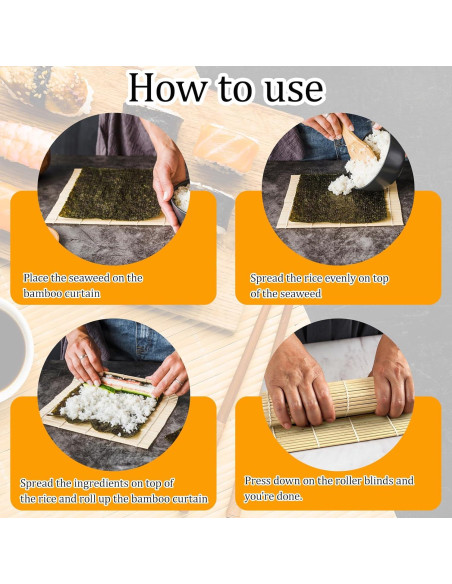 How to use

Place the seaweed on the bamboo curtain

Spread the rice evenly on top of the seaweed

Spread the ingredients on top of the rice and roll up the bamboo curtain

Press down on the roller blinds and you're done.