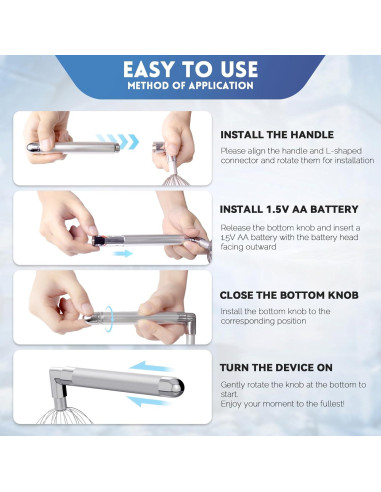 EASY TO USE
METHOD OF APPLICATION

INSTALL THE HANDLE
Please align the handle and L-shaped connector and rotate them for installation

INSTALL 1.5V AA BATTERY
Release the bottom knob and insert a 1.5V AA battery with the battery head facing outward

CLOSE THE BOTTOM KNOB
Install the bottom knob to the corresponding position

TURN THE DEVICE ON
Gently rotate the knob at the bottom to start.
Enjoy your moment to the fullest!