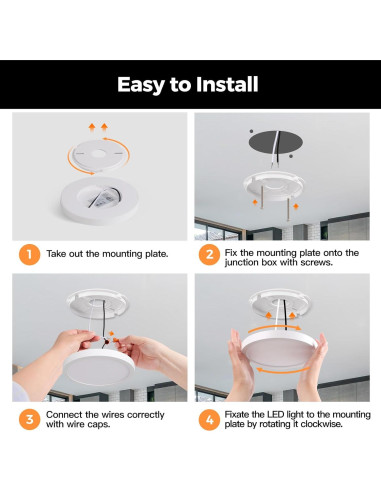 Easy to Install

1 Take out the mounting plate.

2 Fix the mounting plate onto the junction box with screws.

3 Connect the wires correctly with wire caps.

4 Fixate the LED light to the mounting plate by rotating it clockwise.