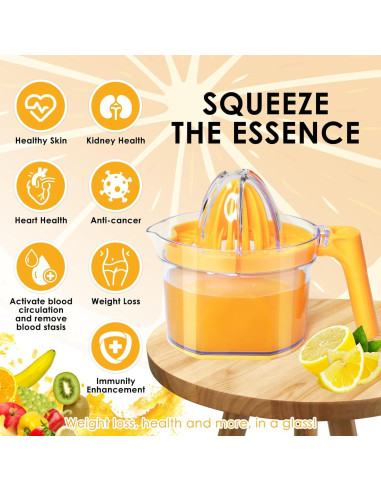 SQUEEZE THE ESSENCE

Healthy Skin

Kidney Health

Heart Health

Anti-cancer

Activate blood circulation and remove blood stasis

Weight Loss

Immunity Enhancement

Weight loss, health and more, in a glass!