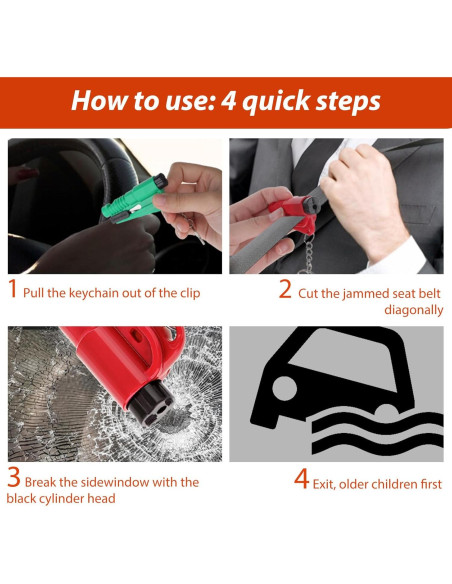 How to use: 4 quick steps

1 Pull the keychain out of the clip

2 Cut the jammed seat belt diagonally

3 Break the sidewindow with the black cylinder head

4 Exit, older children first