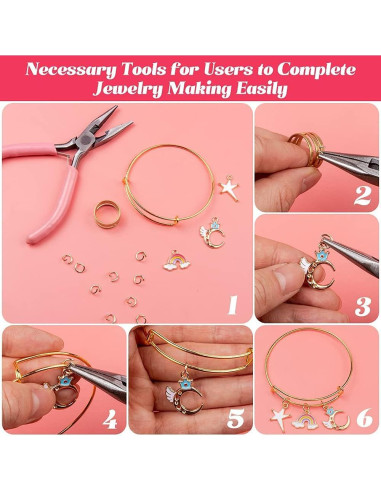 Necessary Tools for Users to Complete Jewelry Making Easily

1

2

3

4

5

6