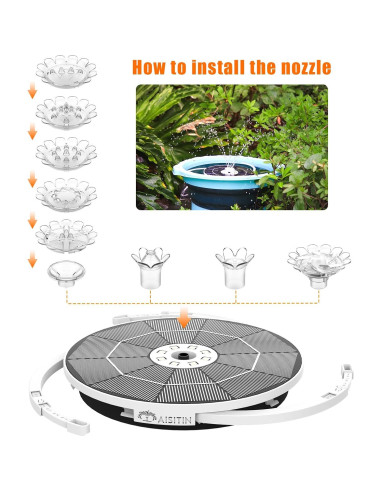 How to install the nozzle

AISITIN