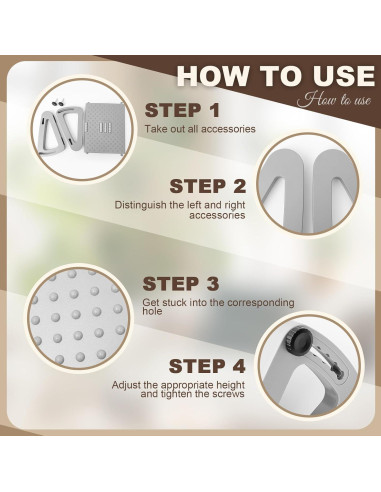 HOW TO USE
How to use

STEP 1
Take out all accessories

STEP 2
Distinguish the left and right accessories

STEP 3
Get stuck into the corresponding hole

STEP 4
Adjust the appropriate height and tighten the screws