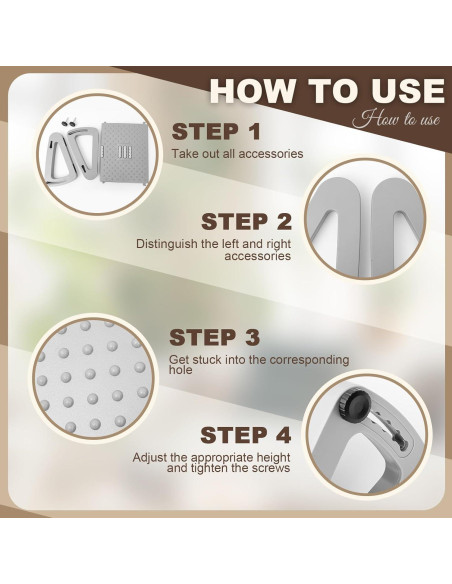 HOW TO USE
How to use

STEP 1
Take out all accessories

STEP 2
Distinguish the left and right accessories

STEP 3
Get stuck into the corresponding hole

STEP 4
Adjust the appropriate height and tighten the screws