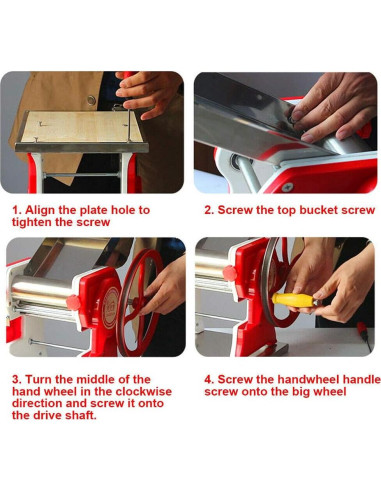 1. Align the plate hole to tighten the screw

2. Screw the top bucket screw

3. Turn the middle of the hand wheel in the clockwise direction and screw it onto the drive shaft.

4. Screw the handwheel handle screw onto the big wheel