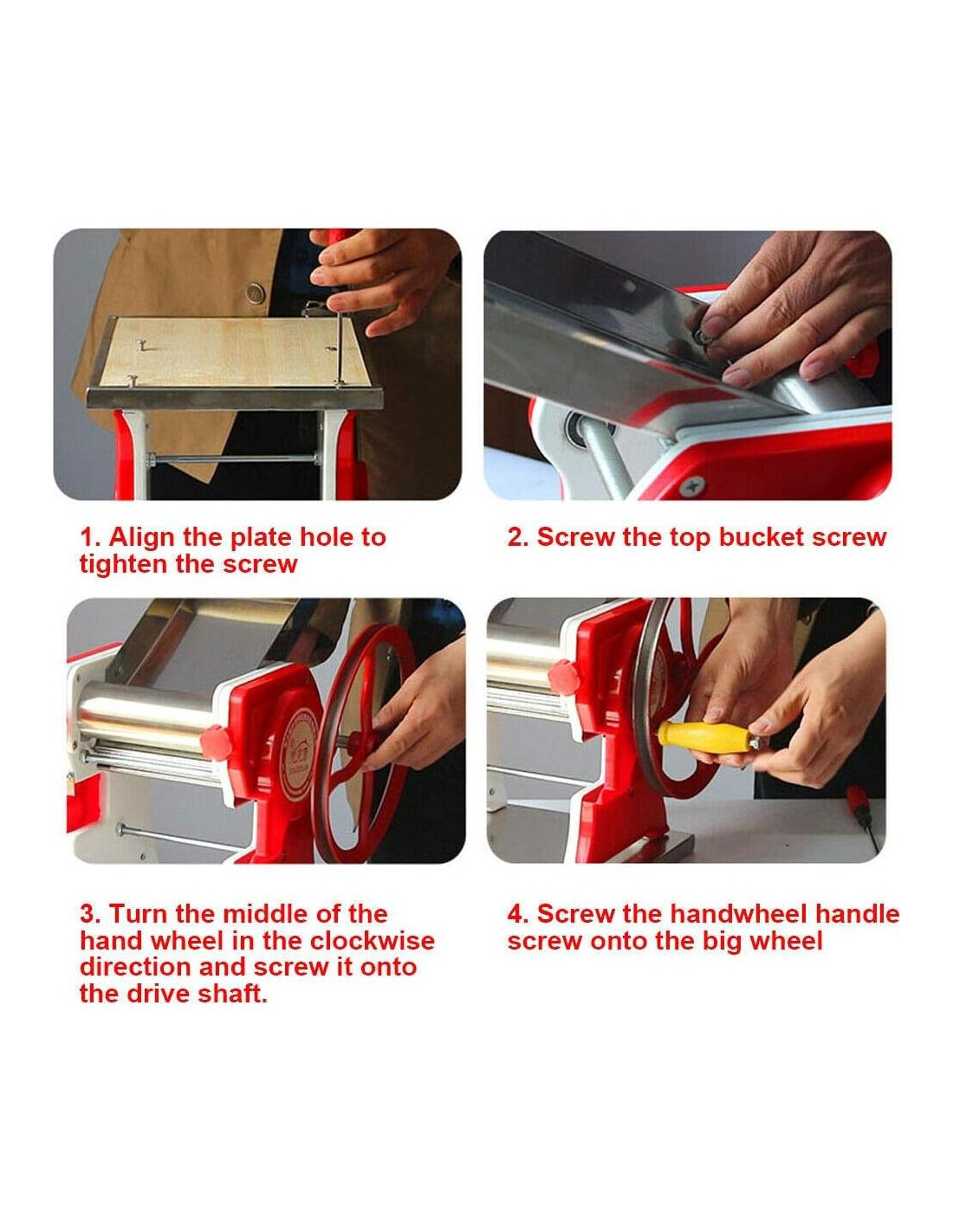 1. Align the plate hole to tighten the screw

2. Screw the top bucket screw

3. Turn the middle of the hand wheel in the clockwise direction and screw it onto the drive shaft.

4. Screw the handwheel handle screw onto the big wheel