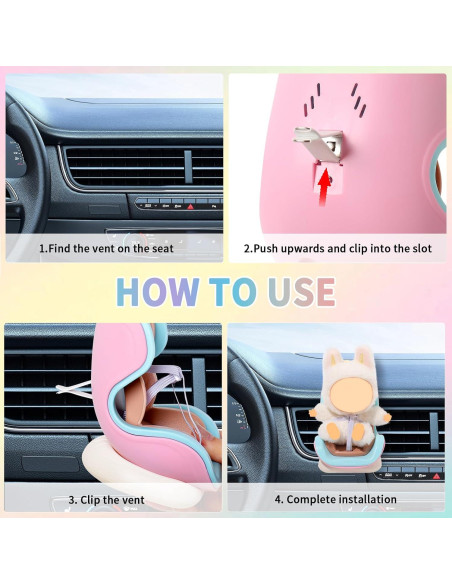 1.Find the vent on the seat

2.Push upwards and clip into the slot

HOW TO USE

3. Clip the vent

4. Complete installation