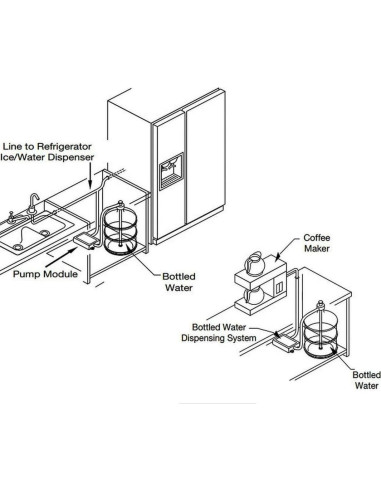 Line to Refrigerator
Ice/Water Dispenser

Pump Module

Bottled
Water

Coffee
Maker

Bottled Water
Dispensing System

Bottled
Water