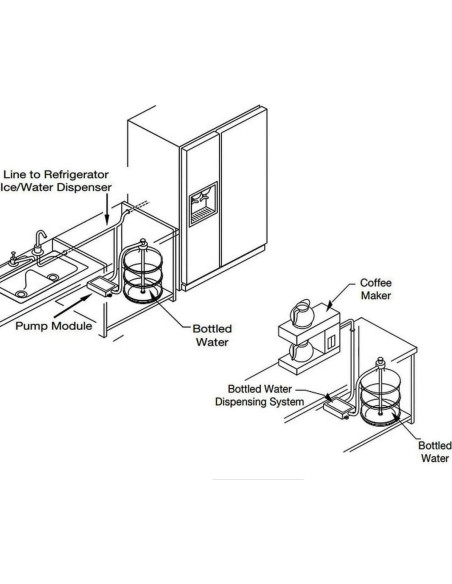 Line to Refrigerator
Ice/Water Dispenser

Pump Module

Bottled
Water

Coffee
Maker

Bottled Water
Dispensing System

Bottled
Water