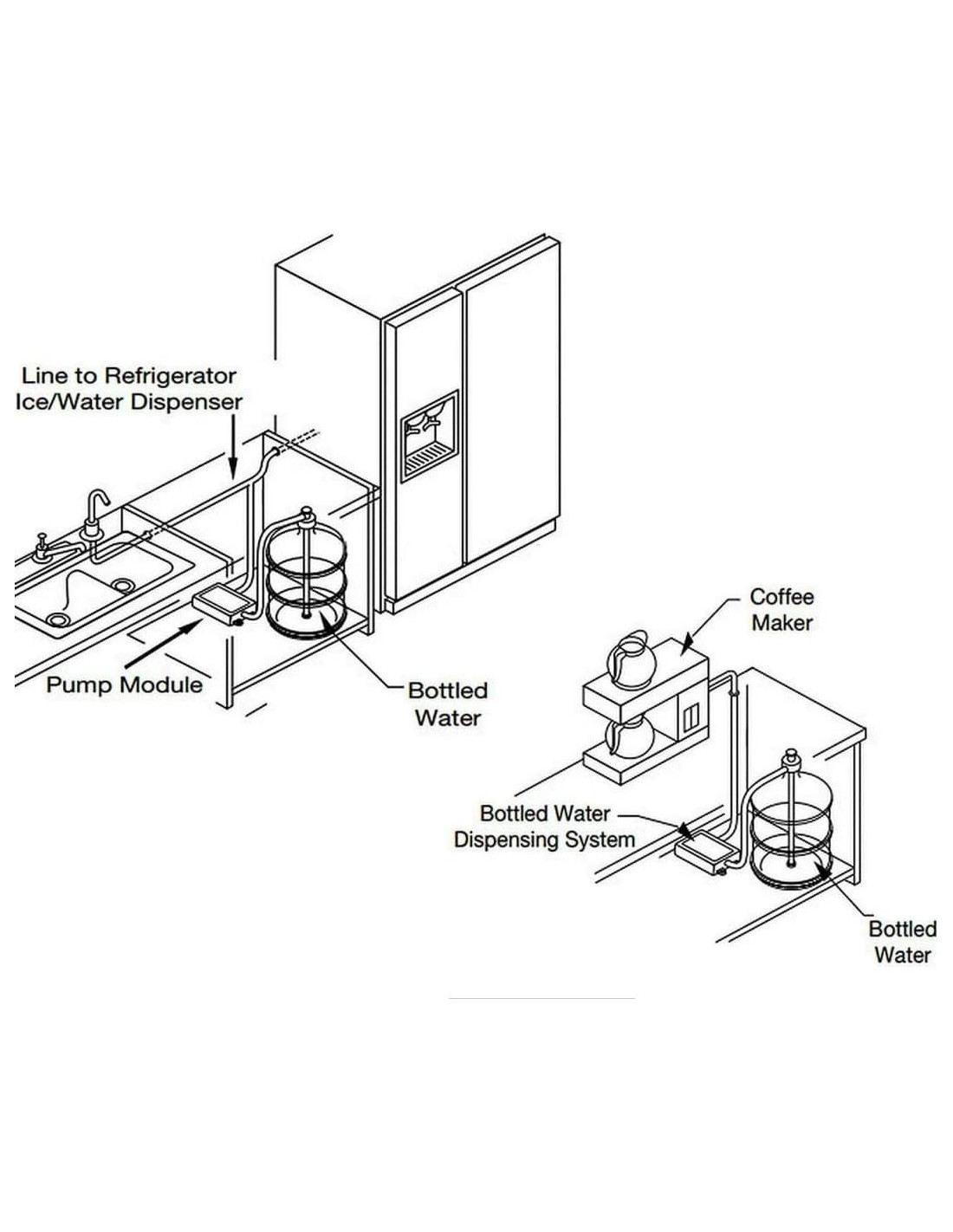 Line to Refrigerator Ice/Water Dispenser

Pump Module

Bottled Water

Coffee Maker

Bottled Water Dispensing System

Bottled Water