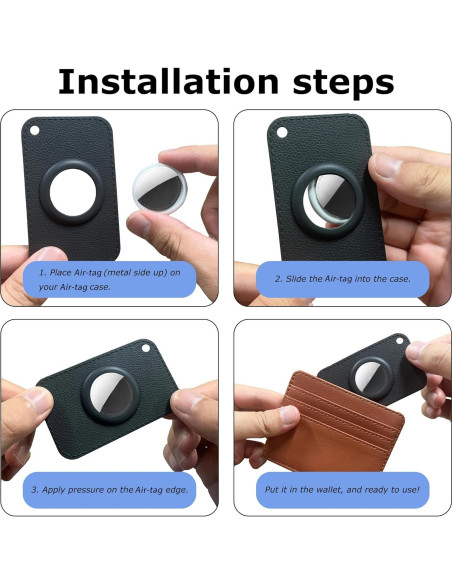 Installation steps

1. Place Air-tag (metal side up) on your Air-tag case.

2. Slide the Air-tag into the case.

3. Apply pressure on the Air-tag edge.

Put it in the wallet, and ready to use!