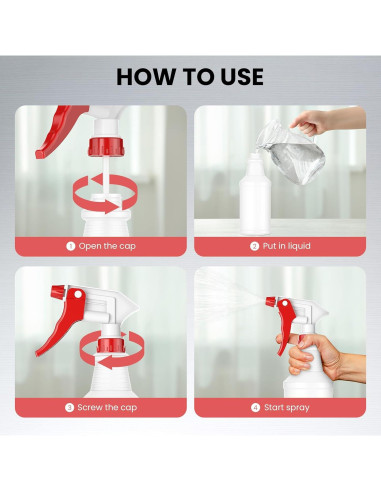 HOW TO USE

1 Open the cap

2 Put in liquid

3 Screw the cap

4 Start spray