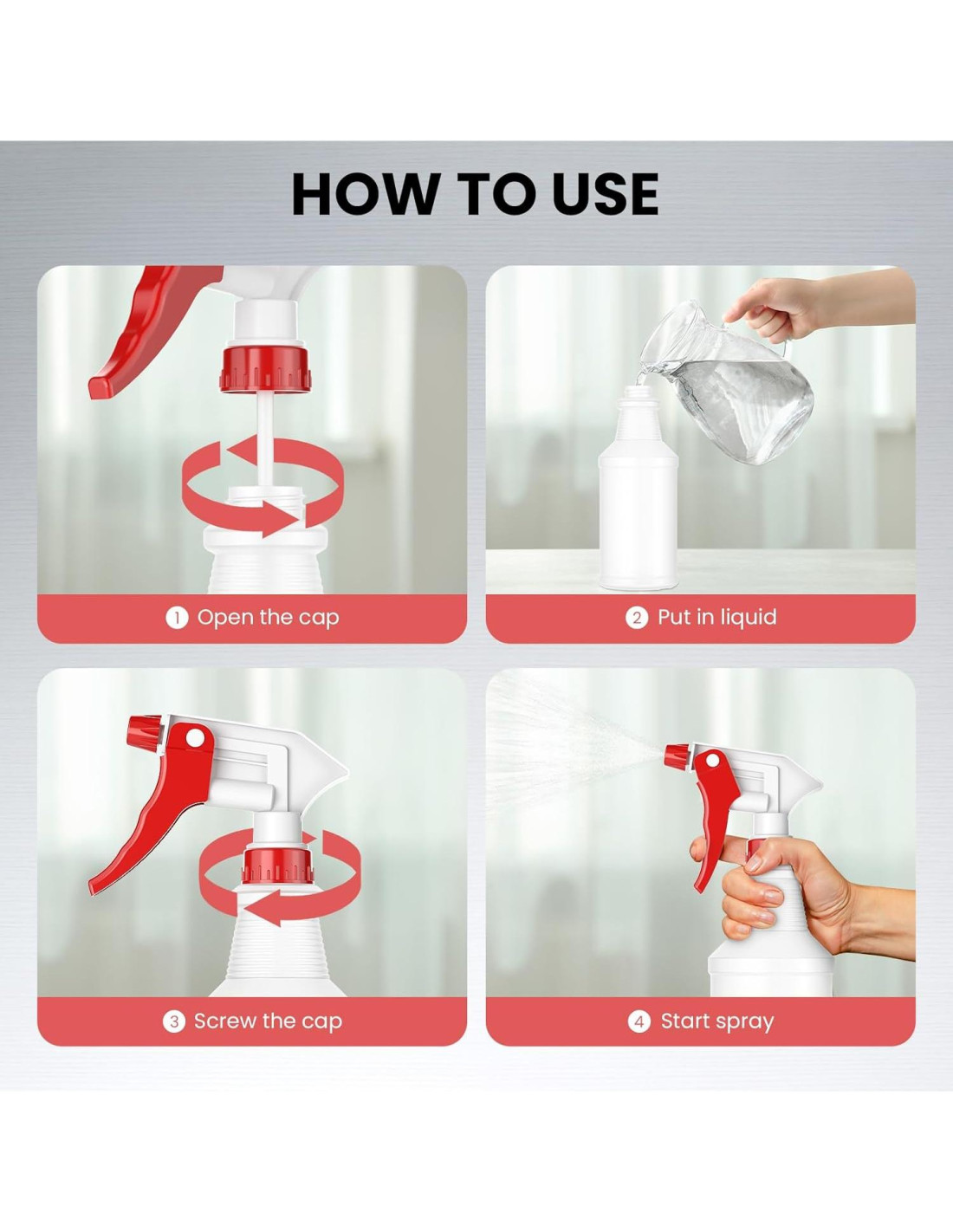 HOW TO USE

1 Open the cap

2 Put in liquid

3 Screw the cap

4 Start spray