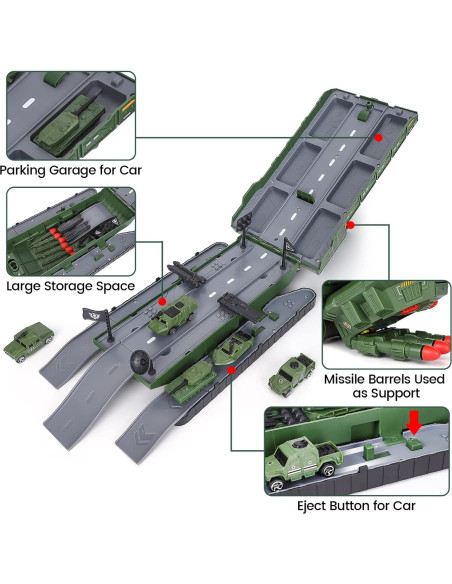 Parking Garage for Car

Large Storage Space

Missile Barrels Used as Support

Eject Button for Car