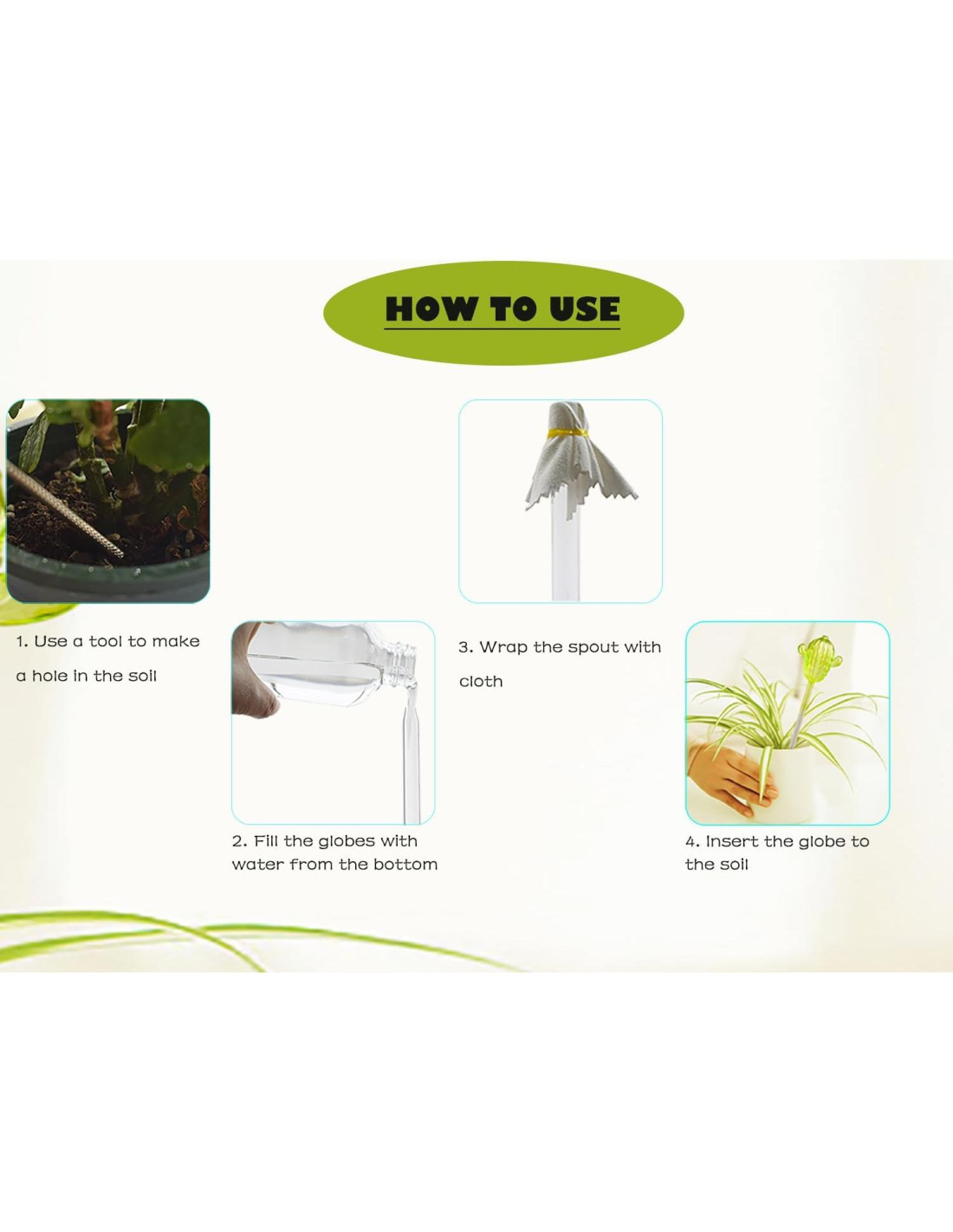 HOW TO USE

1. Use a tool to make a hole in the soil

2. Fill the globes with water from the bottom

3. Wrap the spout with cloth

4. Insert the globe to the soil