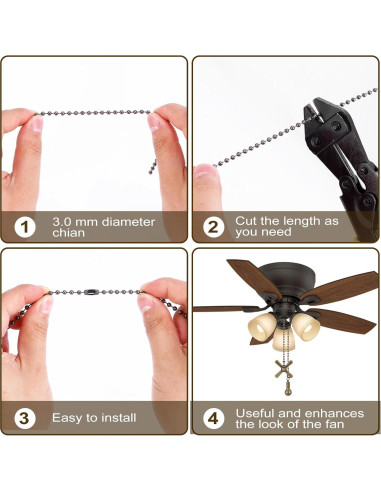 1 3.0 mm diameter chian

2 Cut the length as you need

3 Easy to install

4 Useful and enhances the look of the fan