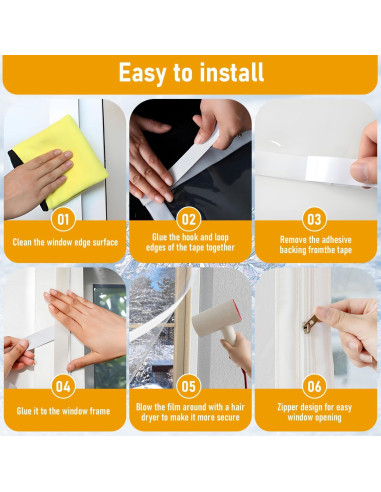 Easy to install

01

Clean the window edge surface

02

Glue the hook and loop edges of the tape together

03

Remove the adhesive backing fromthe tape

04

Glue it to the window frame

05

Blow the film around with a hair dryer to make it more secure

06

Zipper design for easy window opening