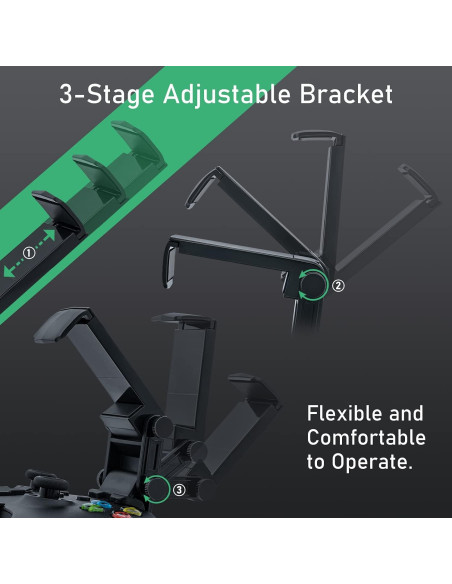 3-Stage Adjustable Bracket

①

②

③

Flexible and Comfortable to Operate.