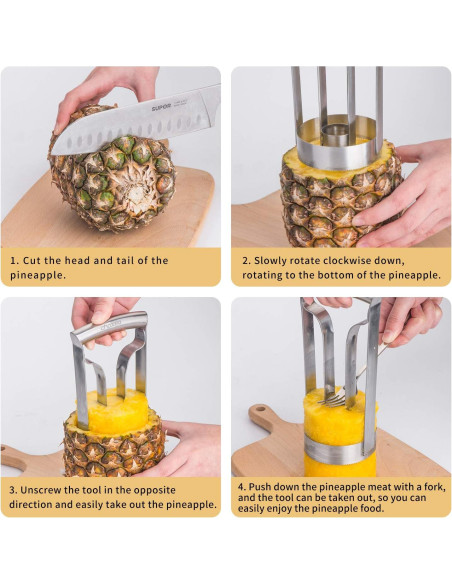 SUPOR

1. Cut the head and tail of the pineapple.

2. Slowly rotate clockwise down, rotating to the bottom of the pineapple.

3. Unscrew the tool in the opposite direction and easily take out the pineapple.

4. Push down the pineapple meat with a fork, and the tool can be taken out, so you can easily enjoy the pineapple food.