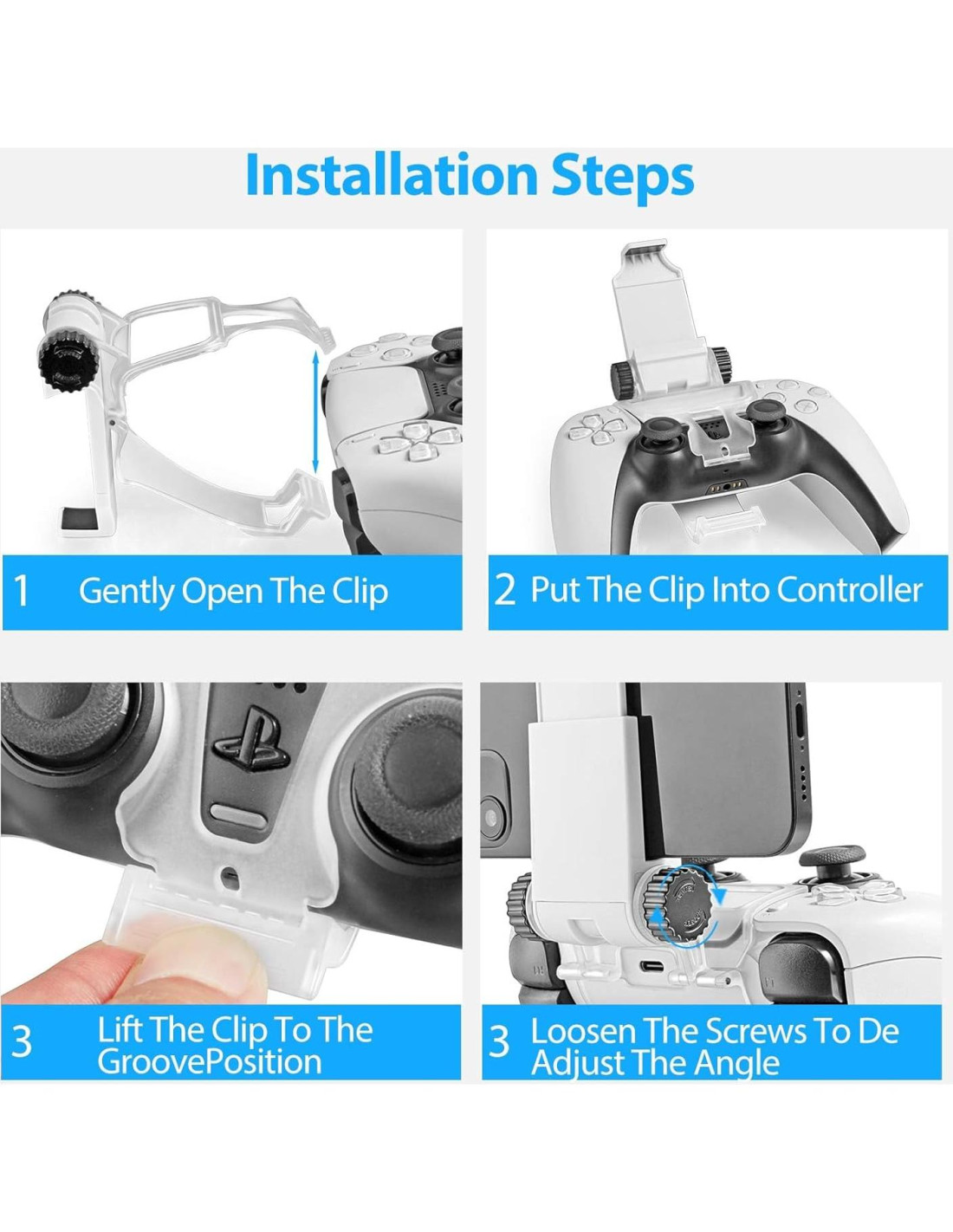 Installation Steps

1 Gently Open The Clip

2 Put The Clip Into Controller

3 Lift The Clip To The GroovePosition

3 Loosen The Screws To De Adjust The Angle