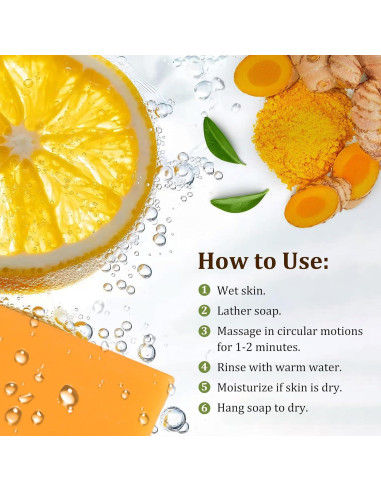 How to Use:

1 Wet skin.

2 Lather soap.

3 Massage in circular motions for 1-2 minutes.

4 Rinse with warm water.

5 Moisturize if skin is dry.

6 Hang soap to dry.