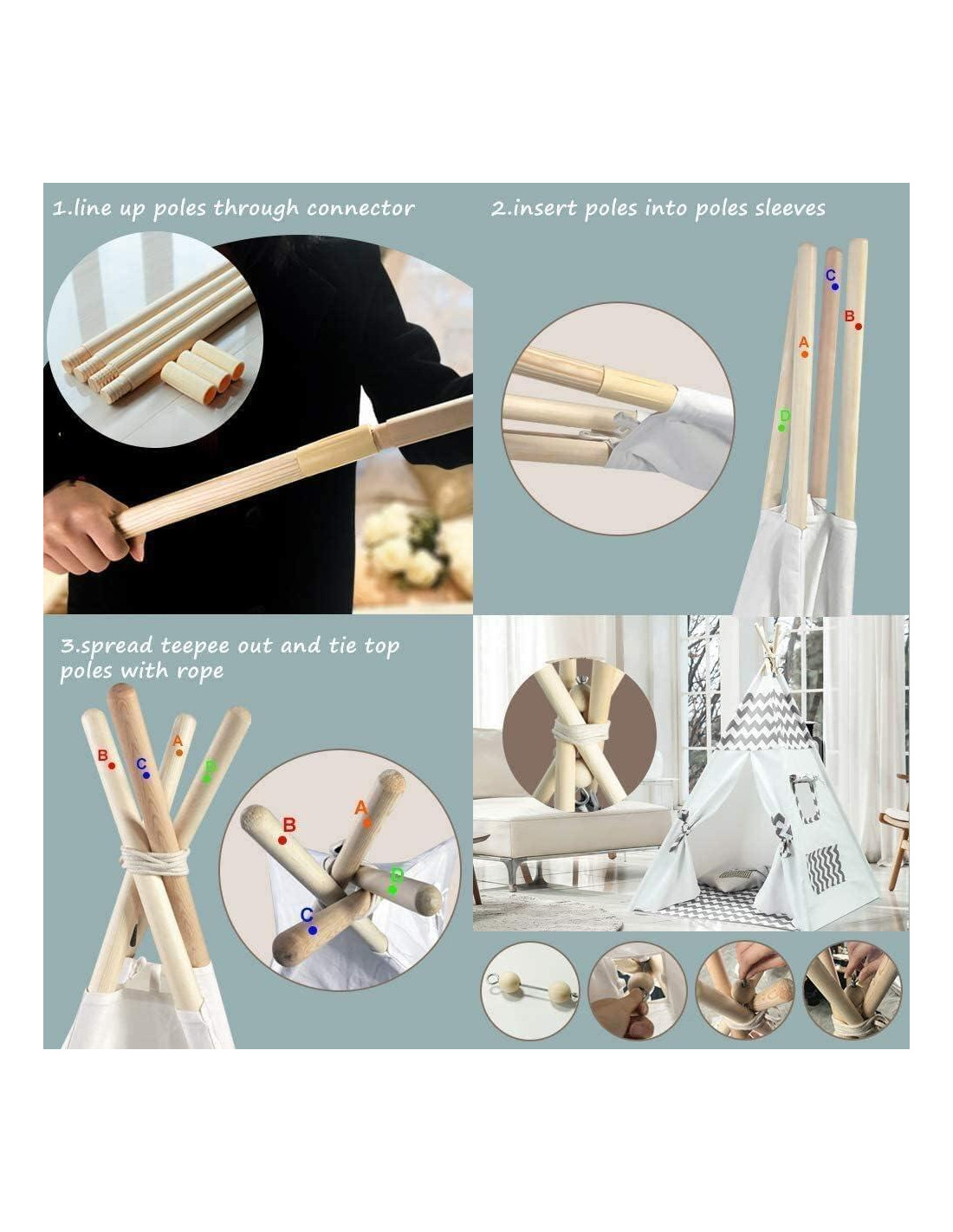 1.line up poles through connector

2.insert poles into poles sleeves

C
B
A
D

3.spread teepee out and tie top poles with rope

B
C
A
D

B
A
D
C