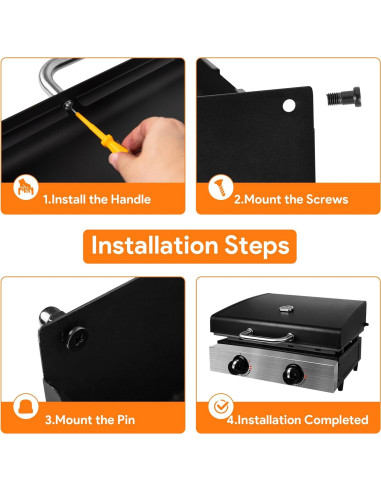 1.Install the Handle

2.Mount the Screws

Installation Steps

3.Mount the Pin

4.Installation Completed