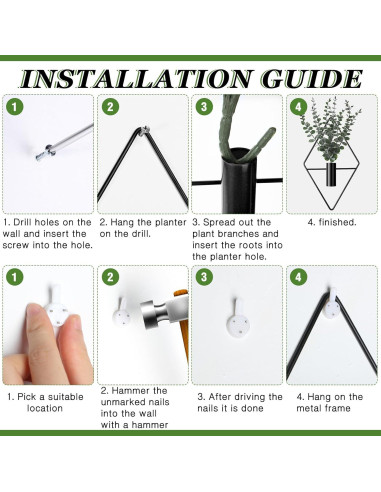 INSTALLATION GUIDE

1

2

3

4

1. Drill holes on the wall and insert the screw into the hole.

2. Hang the planter on the drill.

3. Spread out the plant branches and insert the roots into the planter hole.

4. finished.

1

2

3

4

1. Pick a suitable location

2. Hammer the unmarked nails into the wall with a hammer

3. After driving the nails it is done

4. Hang on the metal frame