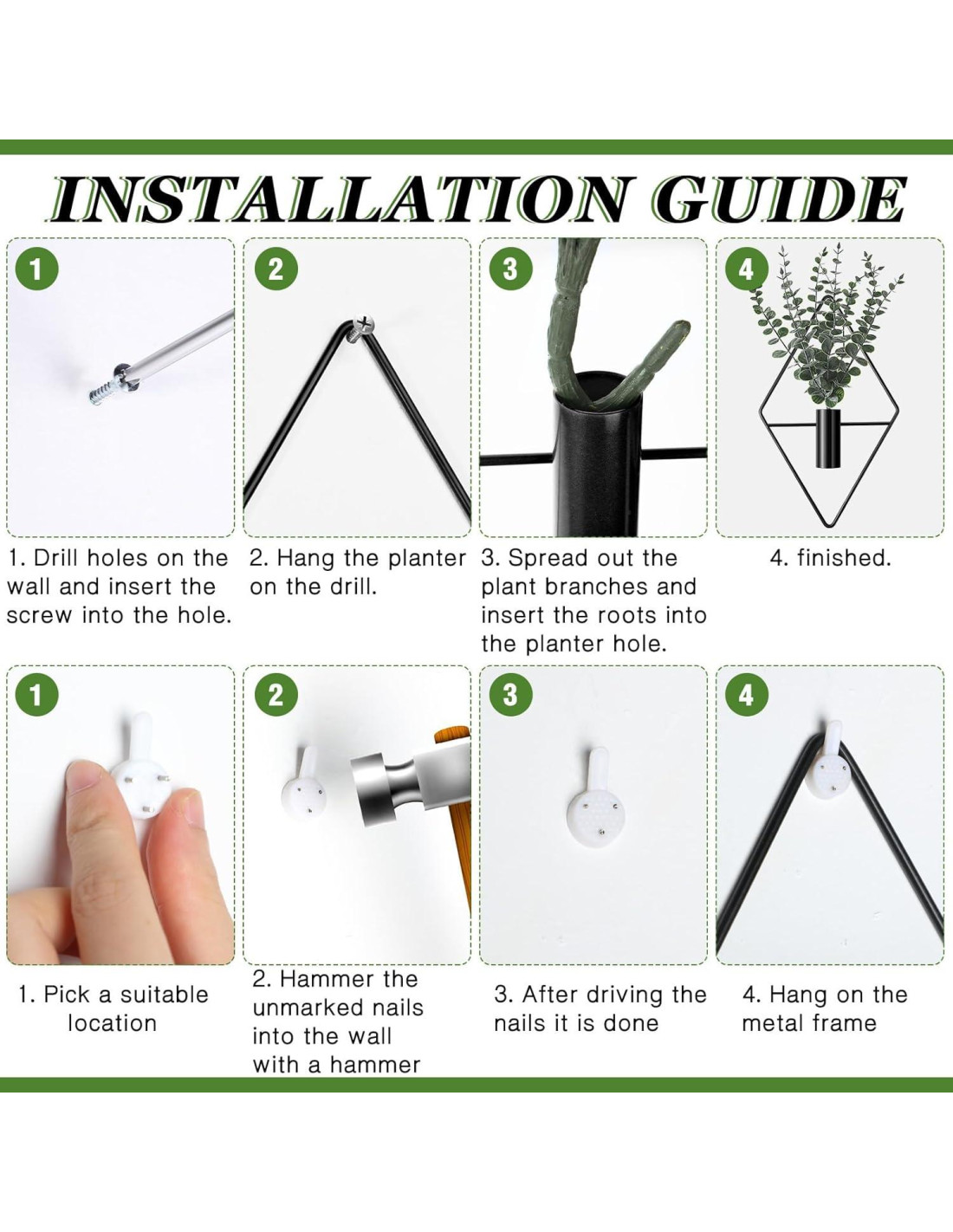 INSTALLATION GUIDE

1

2

3

4

1. Drill holes on the wall and insert the screw into the hole.

2. Hang the planter on the drill.

3. Spread out the plant branches and insert the roots into the planter hole.

4. finished.

1

2

3

4

1. Pick a suitable location

2. Hammer the unmarked nails into the wall with a hammer

3. After driving the nails it is done

4. Hang on the metal frame