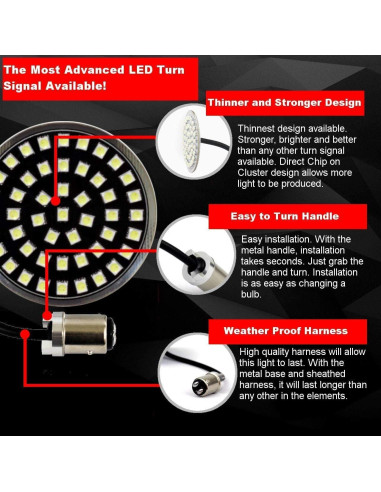 The Most Advanced LED Turn Signal Available!

Thinner and Stronger Design

Thinnest design available. Stronger, brighter and better than any other turn signal available. Direct Chip on Cluster design allows more light to be produced.

Easy to Turn Handle

Easy installation. With the metal handle, installation takes seconds. Just grab the handle and turn. Installation is as easy as changing a bulb.

Weather Proof Harness

High quality harness will allow this light to last. With the metal base and sheathed harness, it will last longer than any other in the elements.