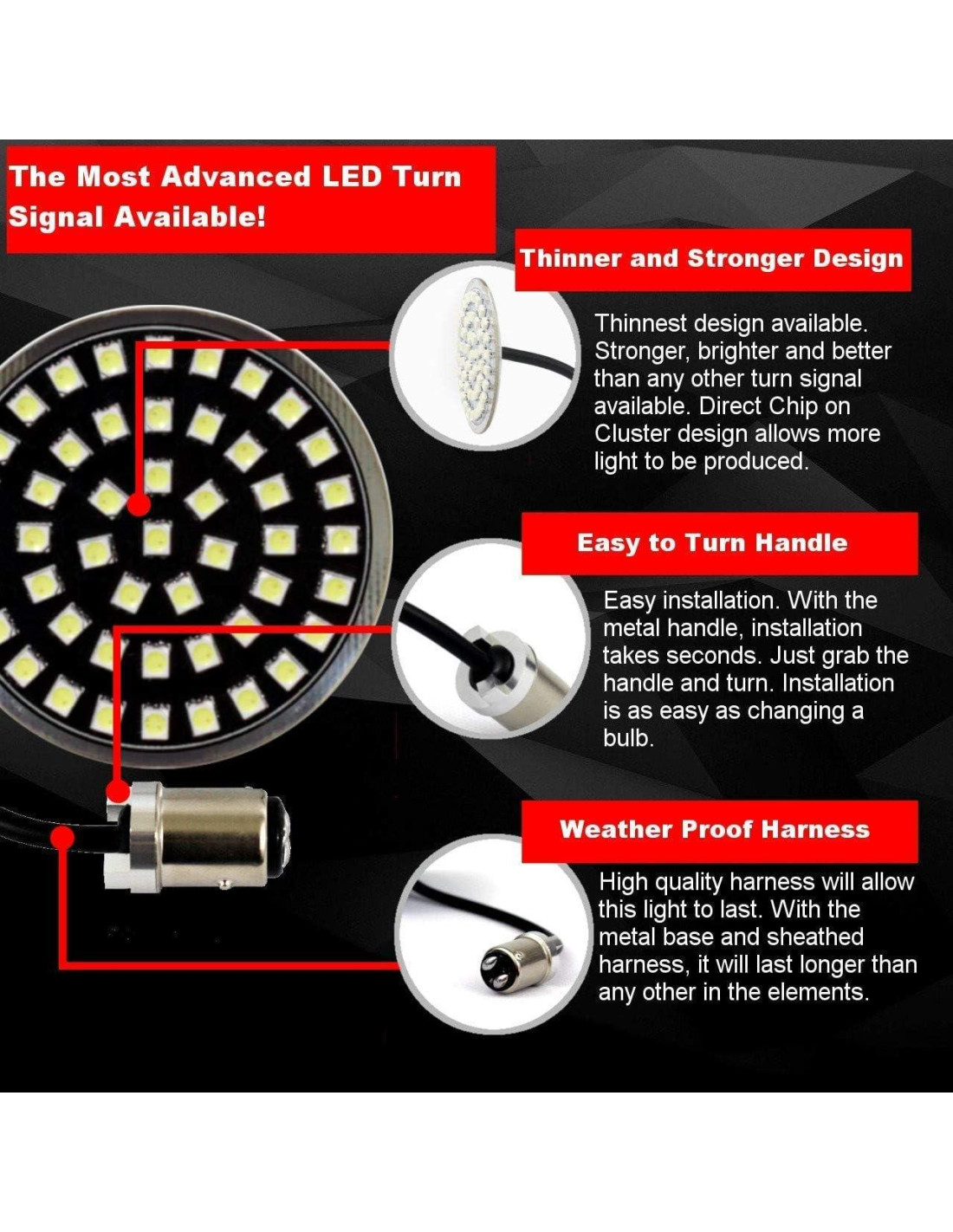 The Most Advanced LED Turn Signal Available!

Thinner and Stronger Design

Thinnest design available. Stronger, brighter and better than any other turn signal available. Direct Chip on Cluster design allows more light to be produced.

Easy to Turn Handle

Easy installation. With the metal handle, installation takes seconds. Just grab the handle and turn. Installation is as easy as changing a bulb.

Weather Proof Harness

High quality harness will allow this light to last. With the metal base and sheathed harness, it will last longer than any other in the elements.