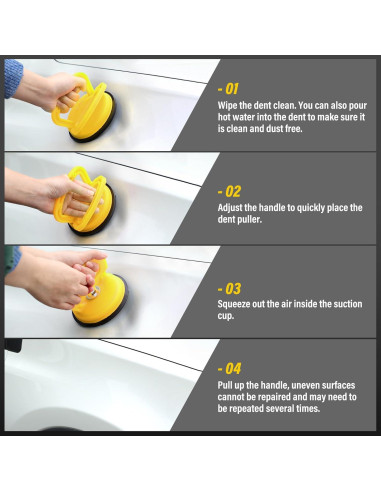 - 01

Wipe the dent clean. You can also pour hot water into the dent to make sure it is clean and dust free.

- 02

Adjust the handle to quickly place the dent puller.

- 03

Squeeze out the air inside the suction cup.

- 04

Pull up the handle, uneven surfaces cannot be repaired and may need to be repeated several times.