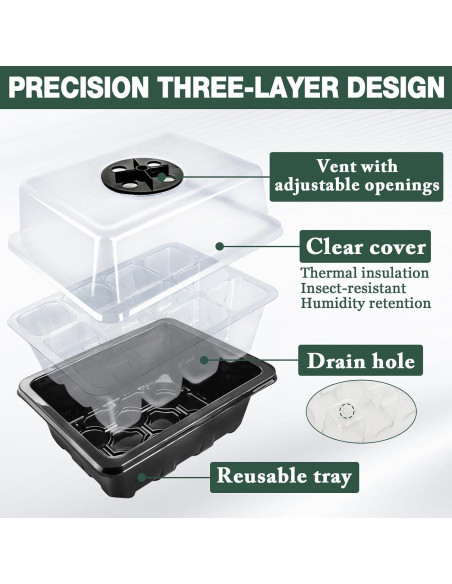 PRECISION THREE-LAYER DESIGN

Vent with adjustable openings

Clear cover

Thermal insulation
Insect-resistant
Humidity retention

Drain hole

Reusable tray