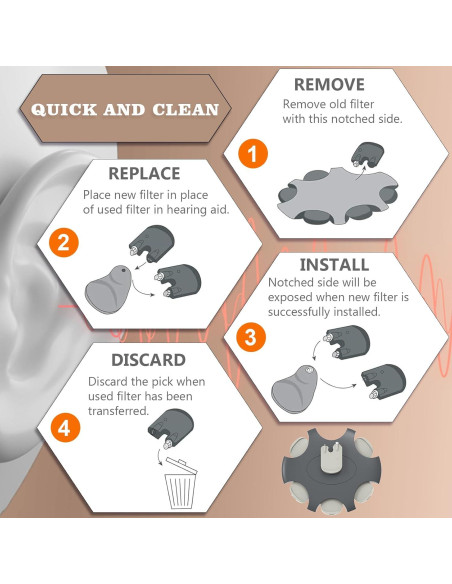 QUICK AND CLEAN

REMOVE
Remove old filter with this notched side.

1

REPLACE
Place new filter in place of used filter in hearing aid.

2

INSTALL
Notched side will be exposed when new filter is successfully installed.

3

DISCARD
Discard the pick when used filter has been transferred.

4