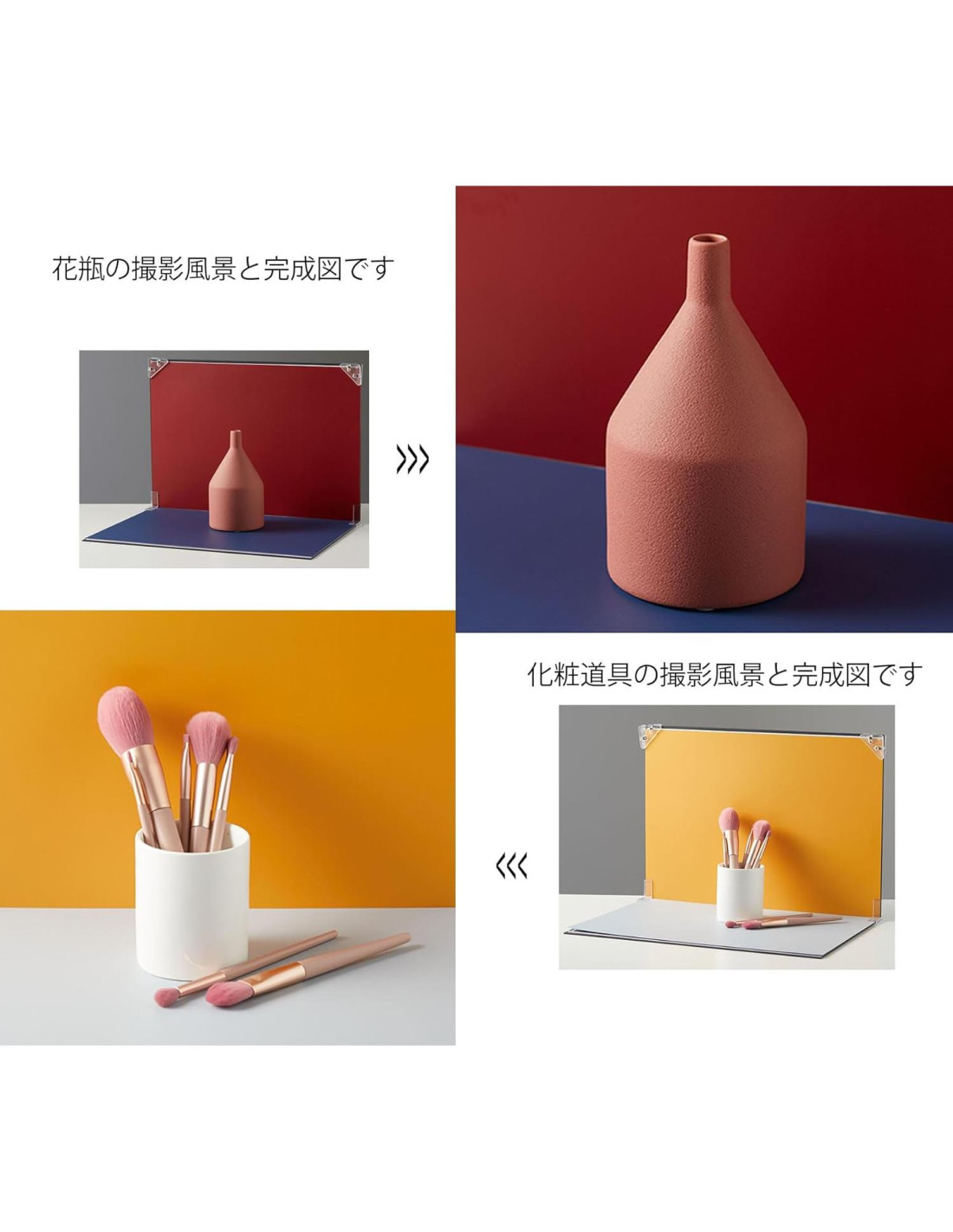 花瓶の撮影風景と完成図です

化粧道具の撮影風景と完成図です