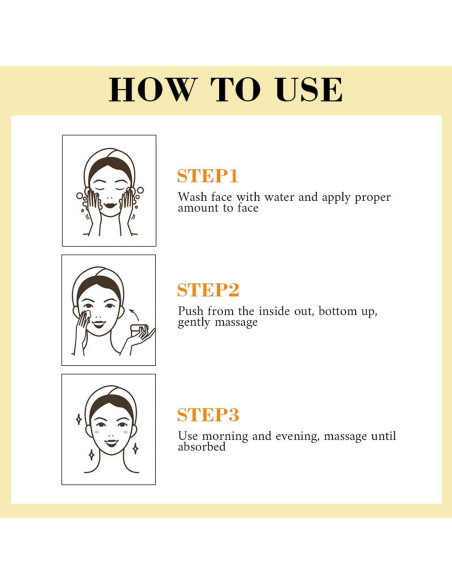 HOW TO USE

STEP1

Wash face with water and apply proper amount to face

STEP2

Push from the inside out, bottom up, gently massage

STEP3

Use morning and evening, massage until absorbed