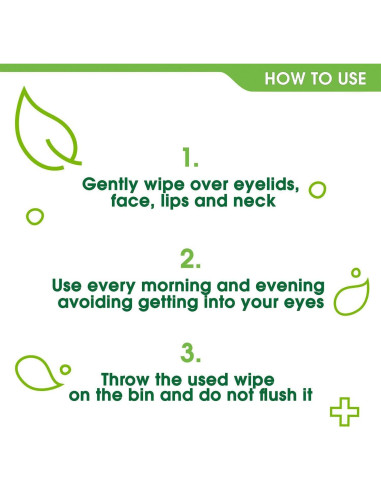 HOW TO USE

1.
Gently wipe over eyelids, face, lips and neck

2.
Use every morning and evening avoiding getting into your eyes

3.
Throw the used wipe on the bin and do not flush it