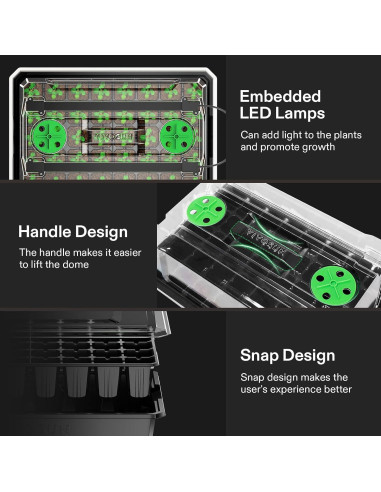 Embedded LED Lamps

Can add light to the plants and promote growth

Handle Design

The handle makes it easier to lift the dome

Snap Design

Snap design makes the user's experience better