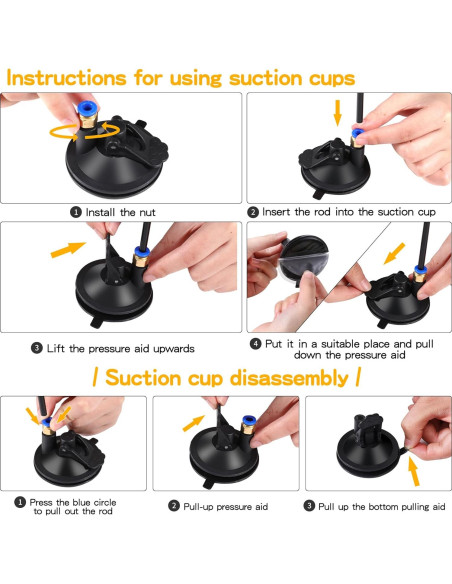 Instructions for using suction cups

1 Install the nut

2 Insert the rod into the suction cup

3 Lift the pressure aid upwards

4 Put it in a suitable place and pull down the pressure aid

/ Suction cup disassembly /

1 Press the blue circle to pull out the rod

2 Pull-up pressure aid

3 Pull up the bottom pulling aid