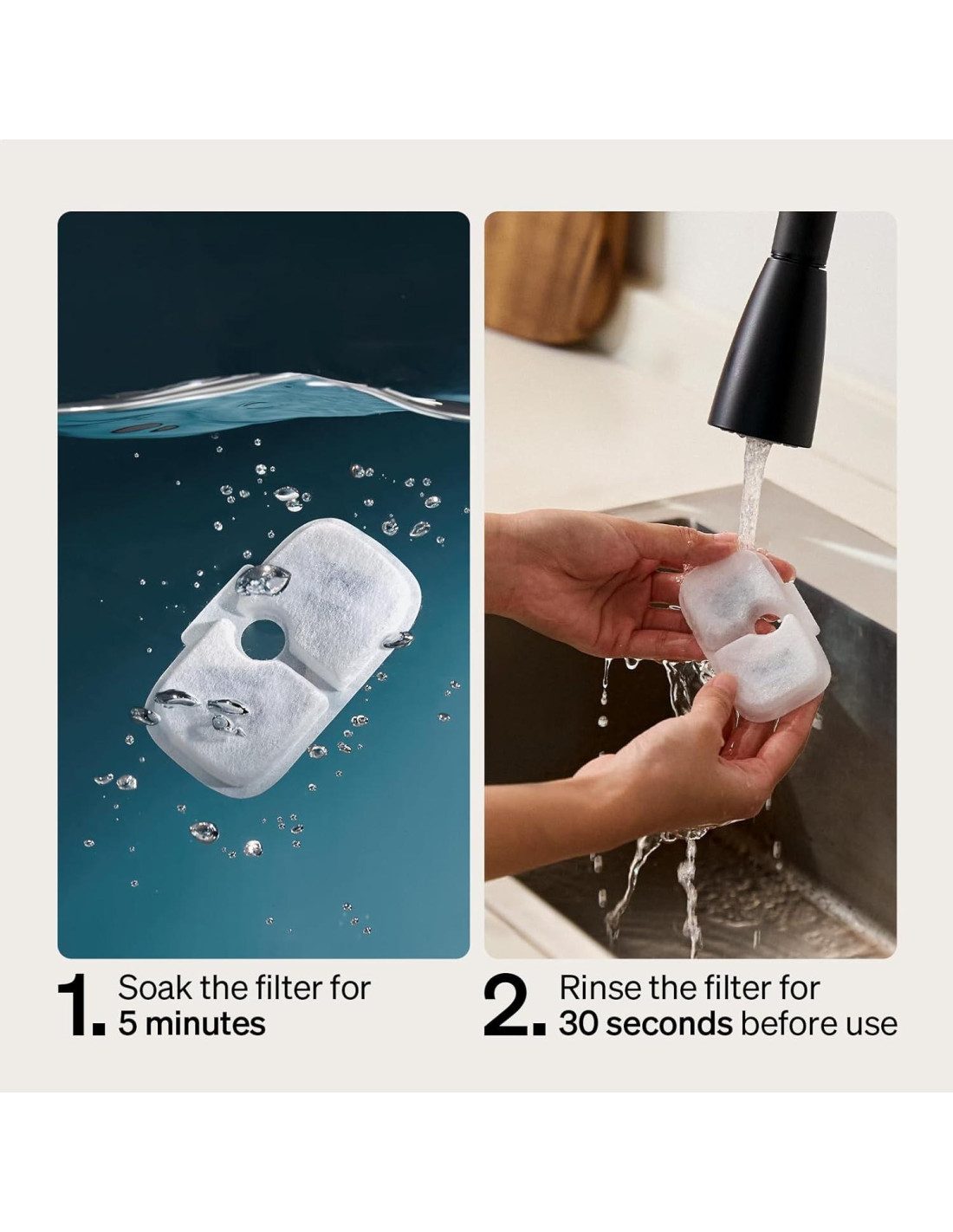 1. Soak the filter for 5 minutes

2. Rinse the filter for 30 seconds before use