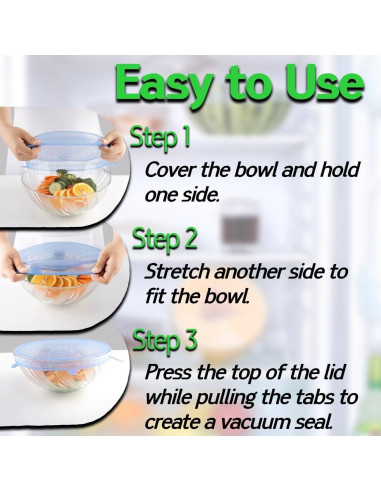 Easy to Use

Step 1

Cover the bowl and hold one side.

Step 2

Stretch another side to fit the bowl.

Step 3

Press the top of the lid while pulling the tabs to create a vacuum seal.